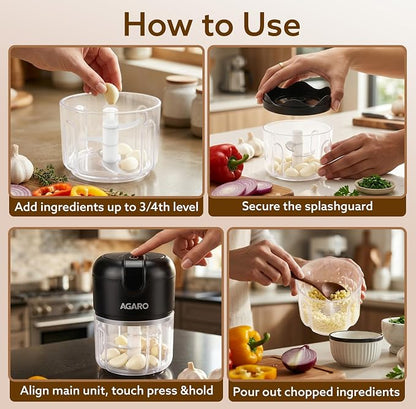 How to Use

Add ingredients up to 3/4th level

Secure the splashguard

AGARO

Align main unit, touch press &hold

Pour out chopped ingredients